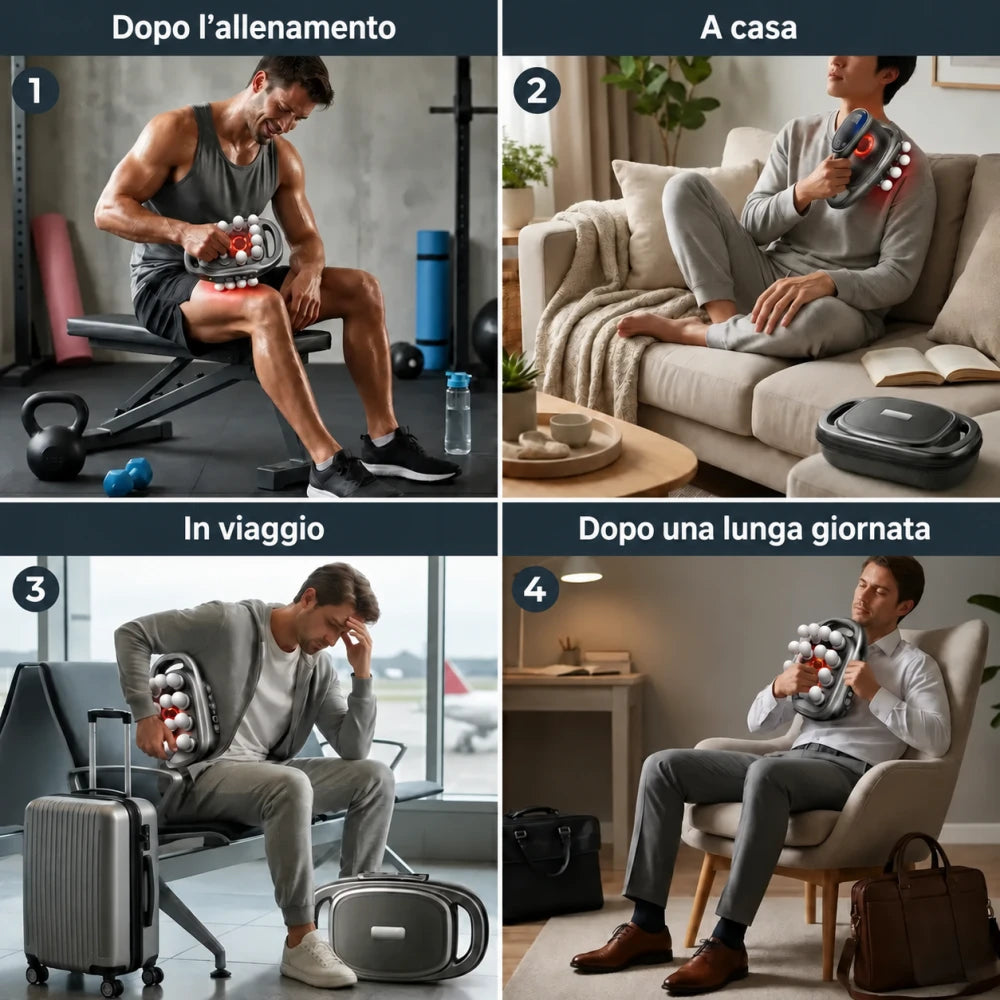 Dopo l'allenamento

1

A casa

2

In viaggio

3

Dopo una lunga giornata

4