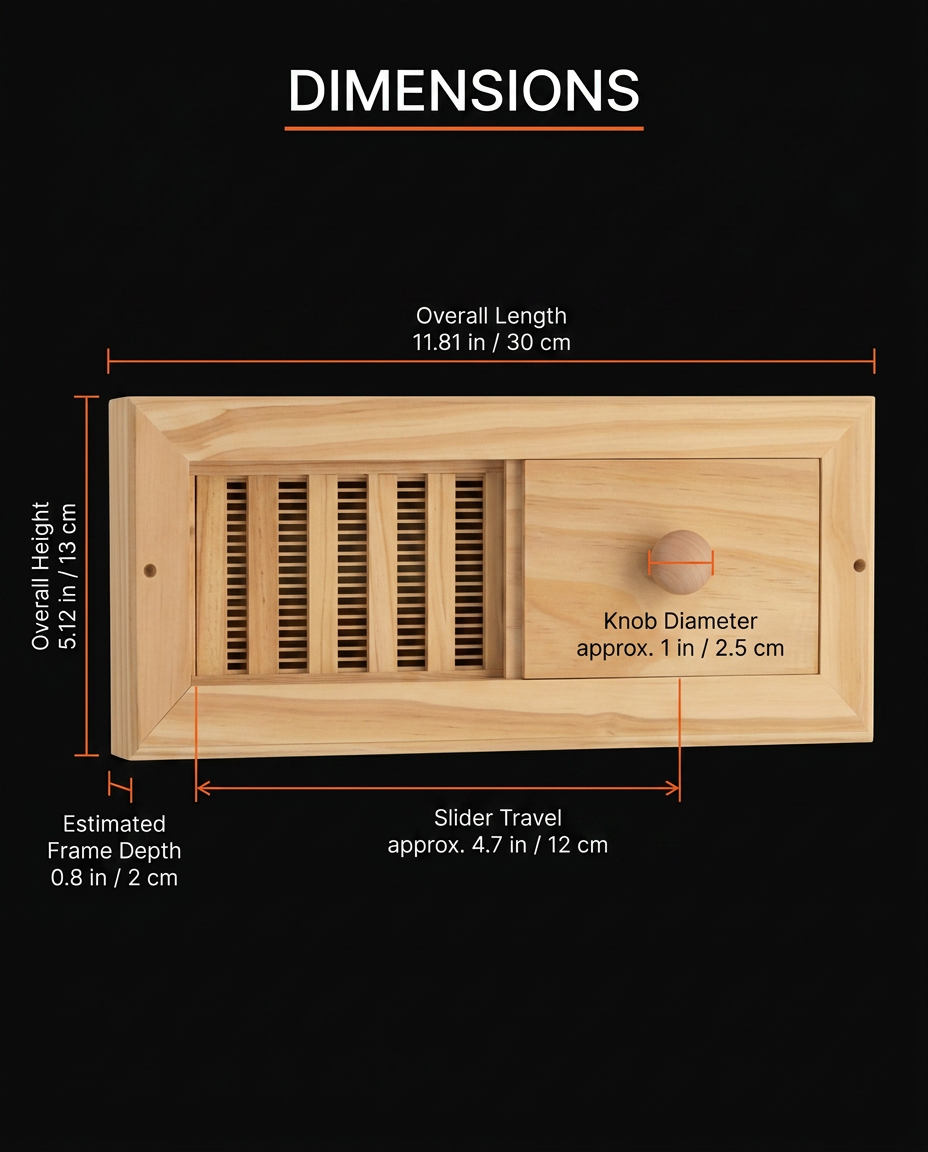 DIMENSIONS

Overall Length
11.81 in / 30 cm

Overall Height
5.12 in / 13 cm

Knob Diameter
approx. 1 in / 2.5 cm

Estimated
Frame Depth
0.8 in / 2 cm

Slider Travel
approx. 4.7 in / 12 cm