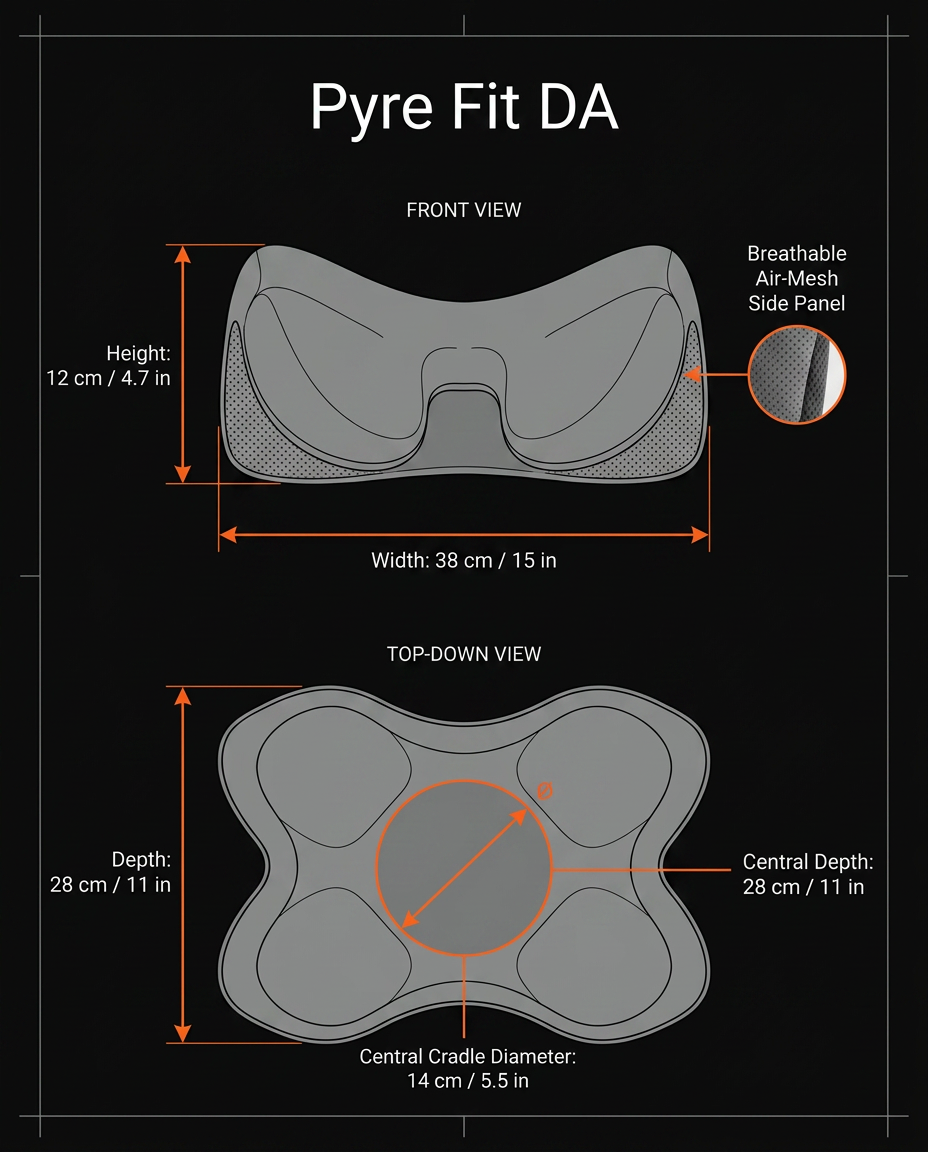 Pyre Fit DA

FRONT VIEW

Breathable Air-Mesh Side Panel

Height: 12 cm / 4.7 in

Width: 38 cm / 15 in

TOP-DOWN VIEW

Ø

Depth: 28 cm / 11 in

Central Depth: 28 cm / 11 in

Central Cradle Diameter: 14 cm / 5.5 in