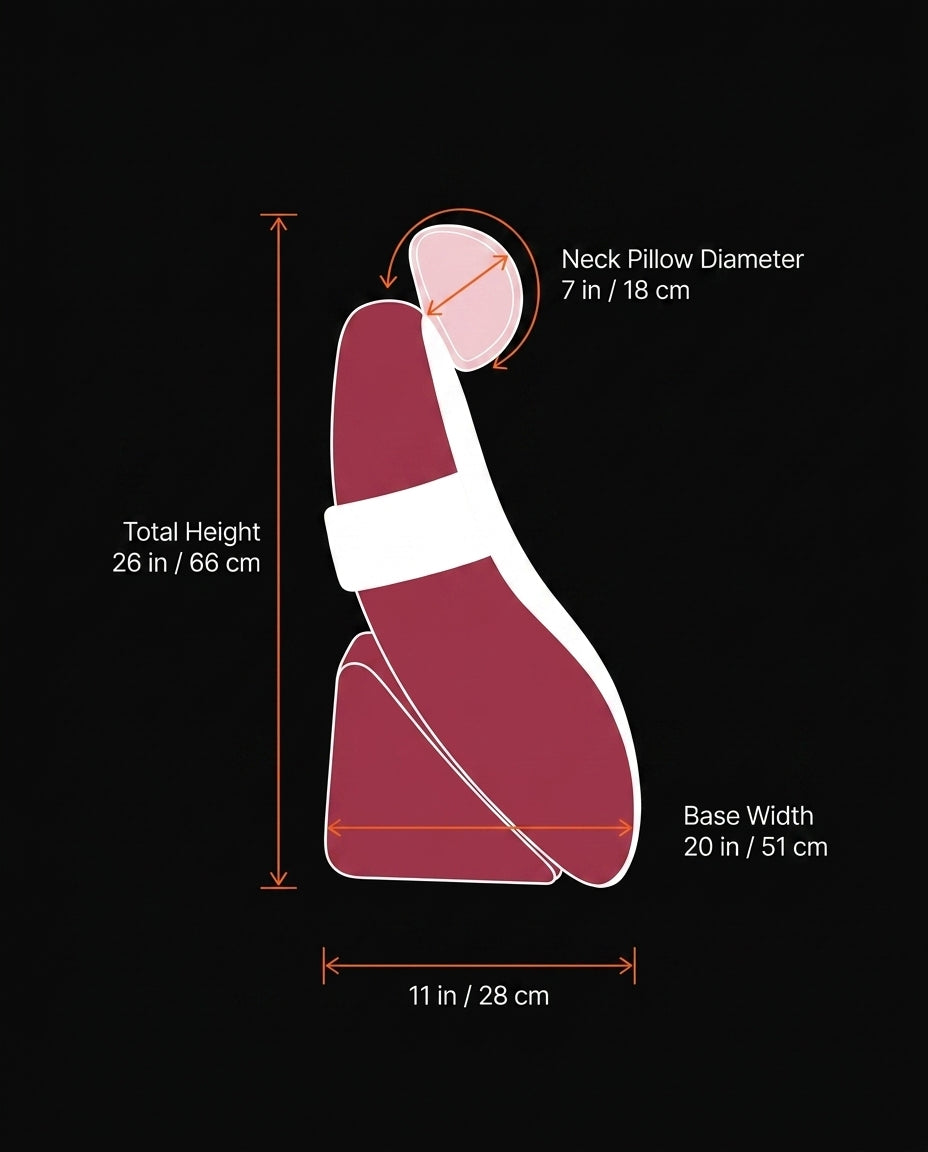 Neck Pillow Diameter
7 in / 18 cm

Total Height
26 in / 66 cm

Base Width
20 in / 51 cm

11 in / 28 cm