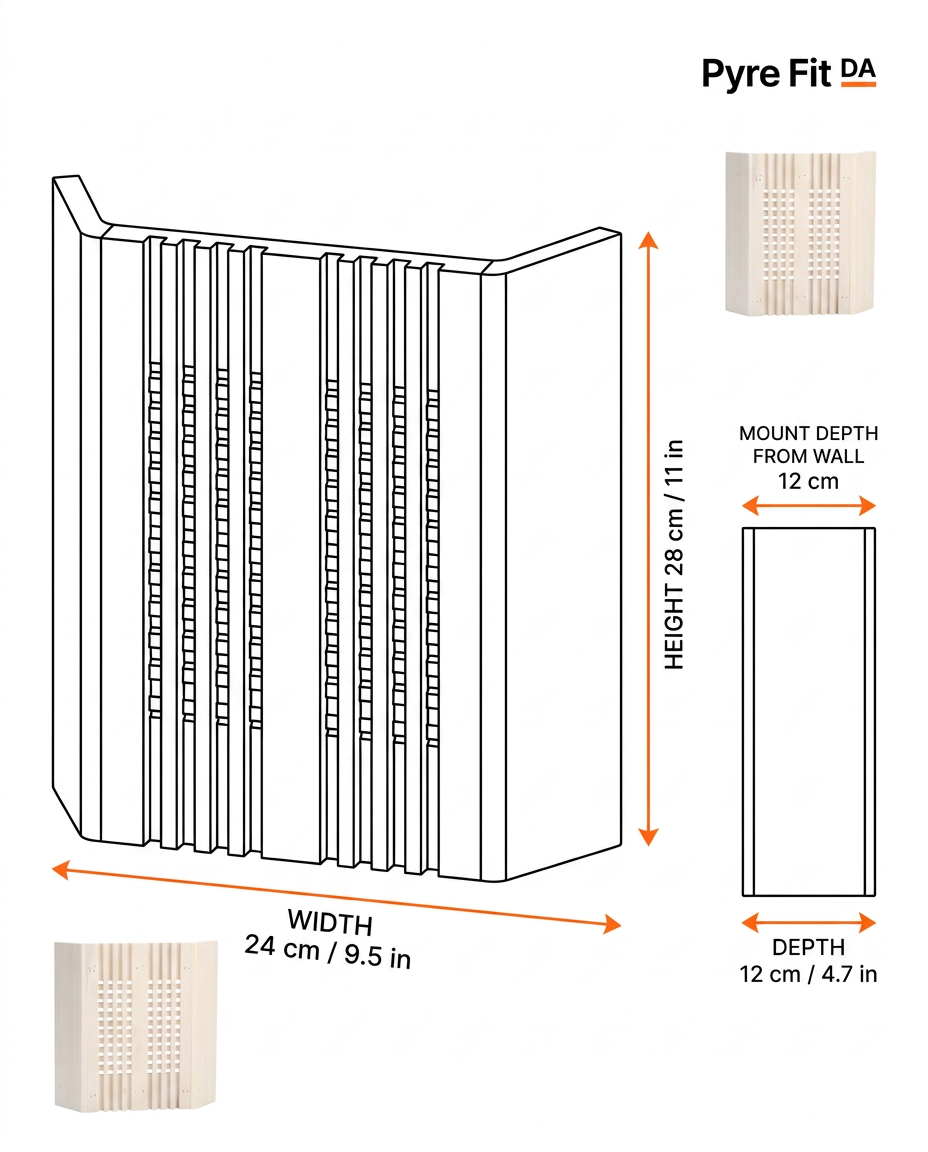 Pyre Fit DA

HEIGHT 28 cm / 11 in

MOUNT DEPTH FROM WALL
12 cm

WIDTH
24 cm / 9.5 in

DEPTH
12 cm / 4.7 in