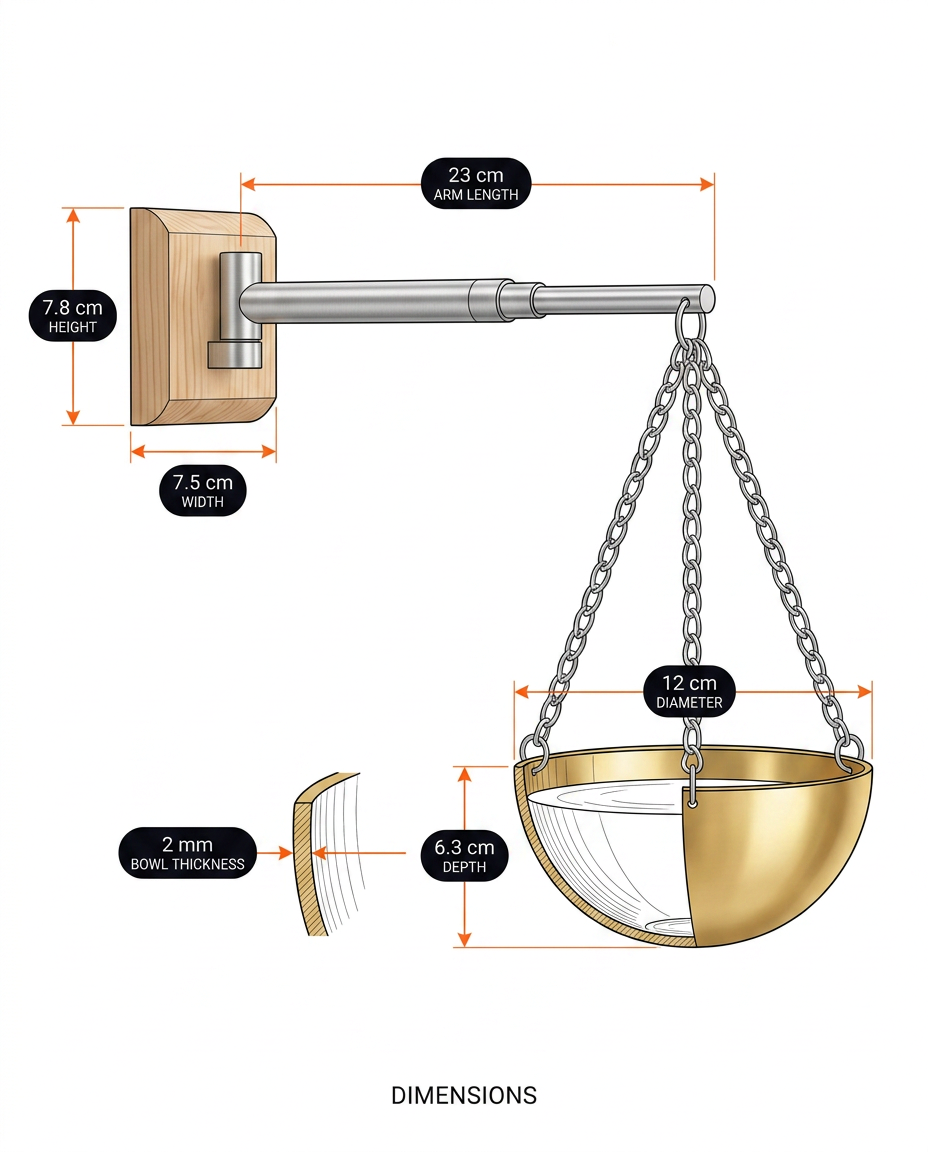 23 cm
ARM LENGTH

7.8 cm
HEIGHT

7.5 cm
WIDTH

12 cm
DIAMETER

2 mm
BOWL THICKNESS

6.3 cm
DEPTH

DIMENSIONS