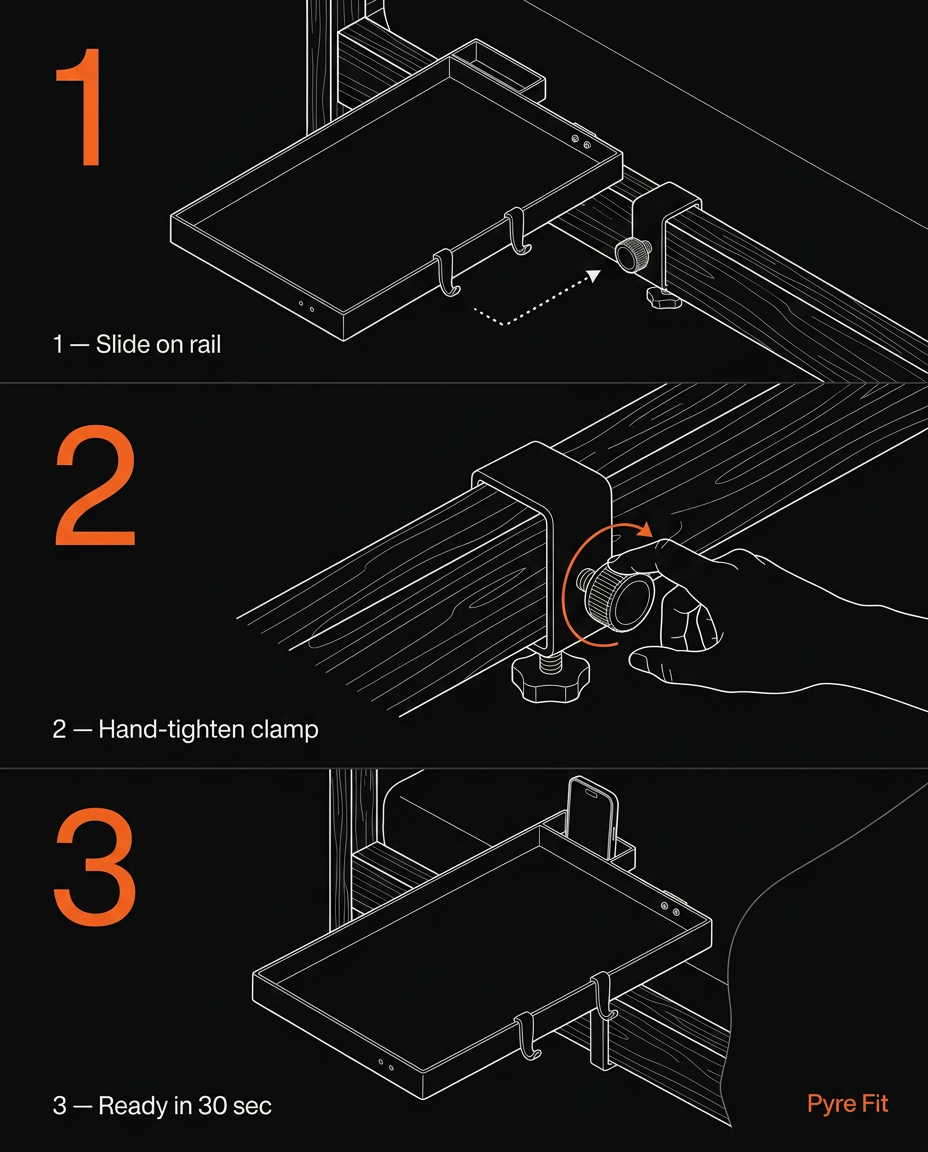 1

1 — Slide on rail

2

2 — Hand-tighten clamp

3

3 — Ready in 30 sec

Pyre Fit