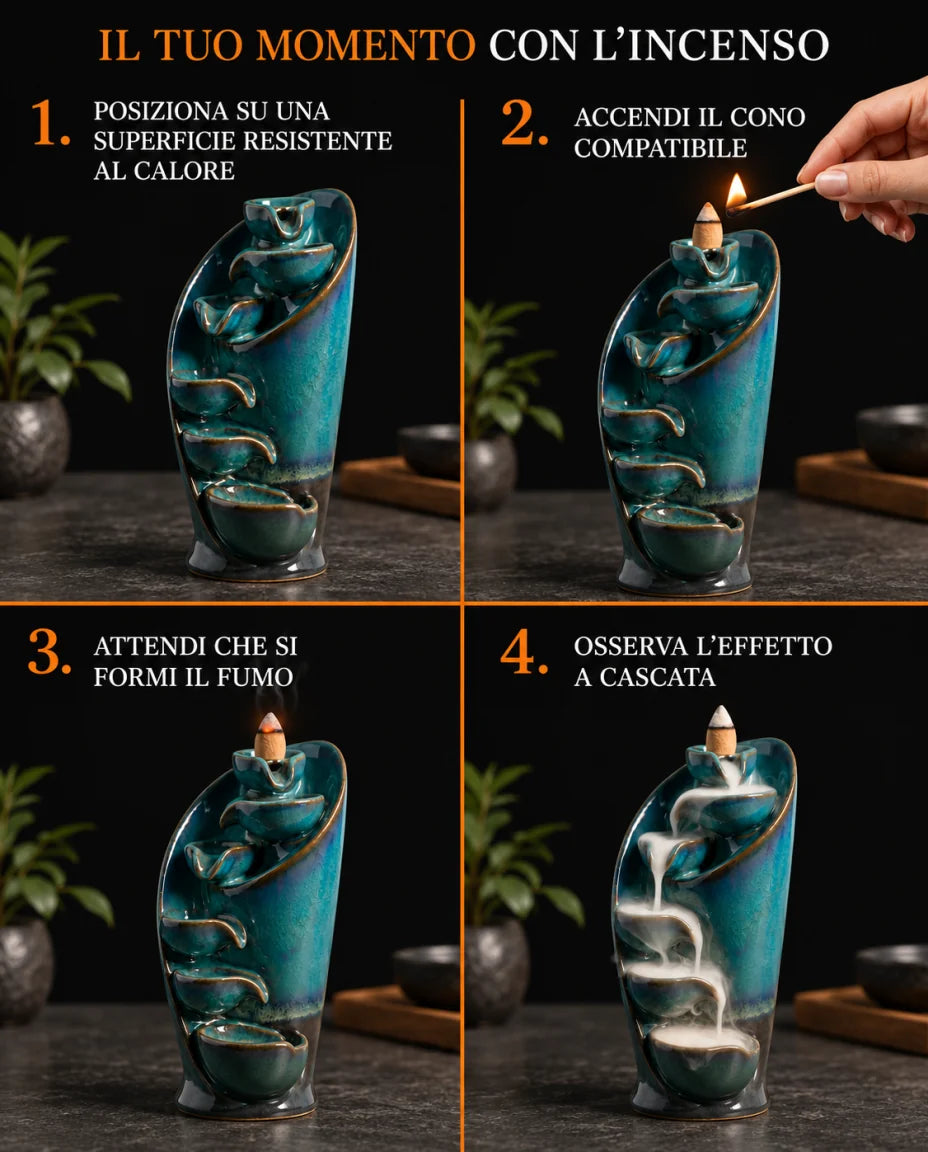 IL TUO MOMENTO CON L'INCENSO

1. POSIZIONA SU UNA SUPERFICIE RESISTENTE AL CALORE

2. ACCENDI IL CONO COMPATIBILE

3. ATTENDI CHE SI FORMI IL FUMO

4. OSSERVA L'EFFETTO A CASCATA